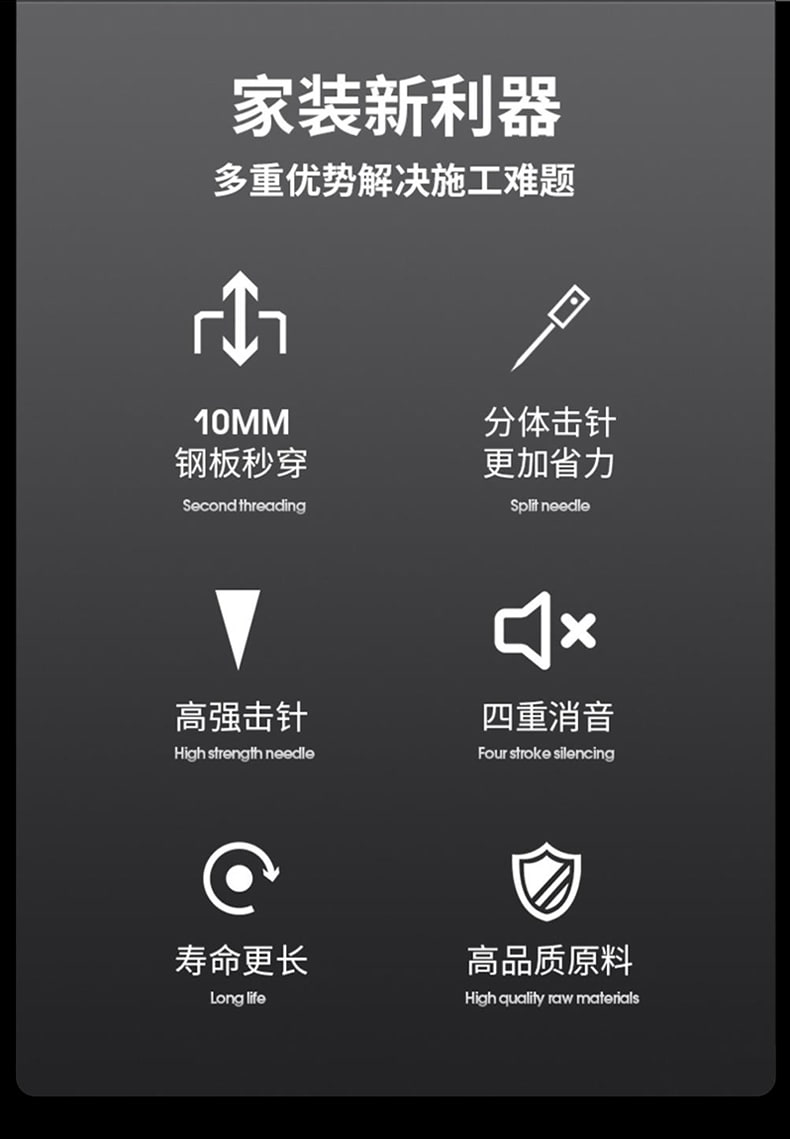 家装新利器

多重优势解决施工难题

10MM
钢板秒穿
Second threading

分体击针
更加省力
Split needle

高强击针
High strength needle

四重消音
Four stroke silencing

寿命更长
Long life

高品质原料
High quality raw materials