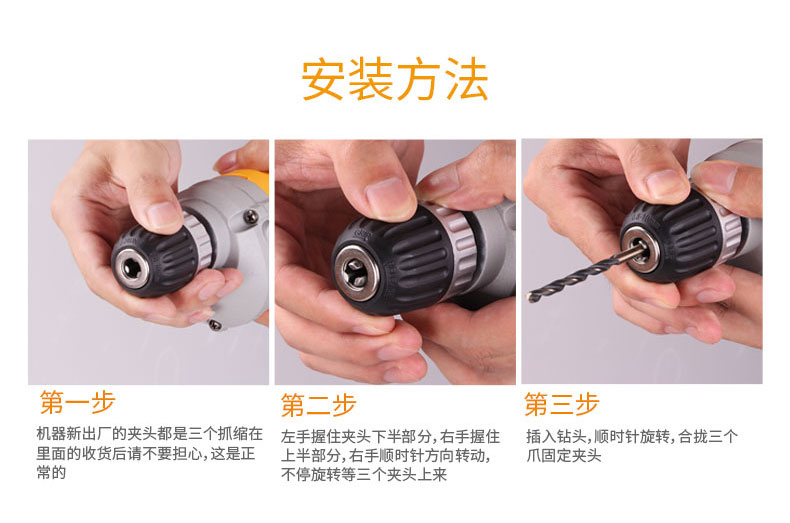 安装方法

第一步

机器新出厂的夹头都是三个抓缩在里面的收货后请不要担心，这是正常的

第二步

左手握住夹头下半部分，右手握住上半部分，右手顺时针方向转动，不停旋转等三个夹头上来

第三步

插入钻头，顺时针旋转，合拢三个爪固定夹头