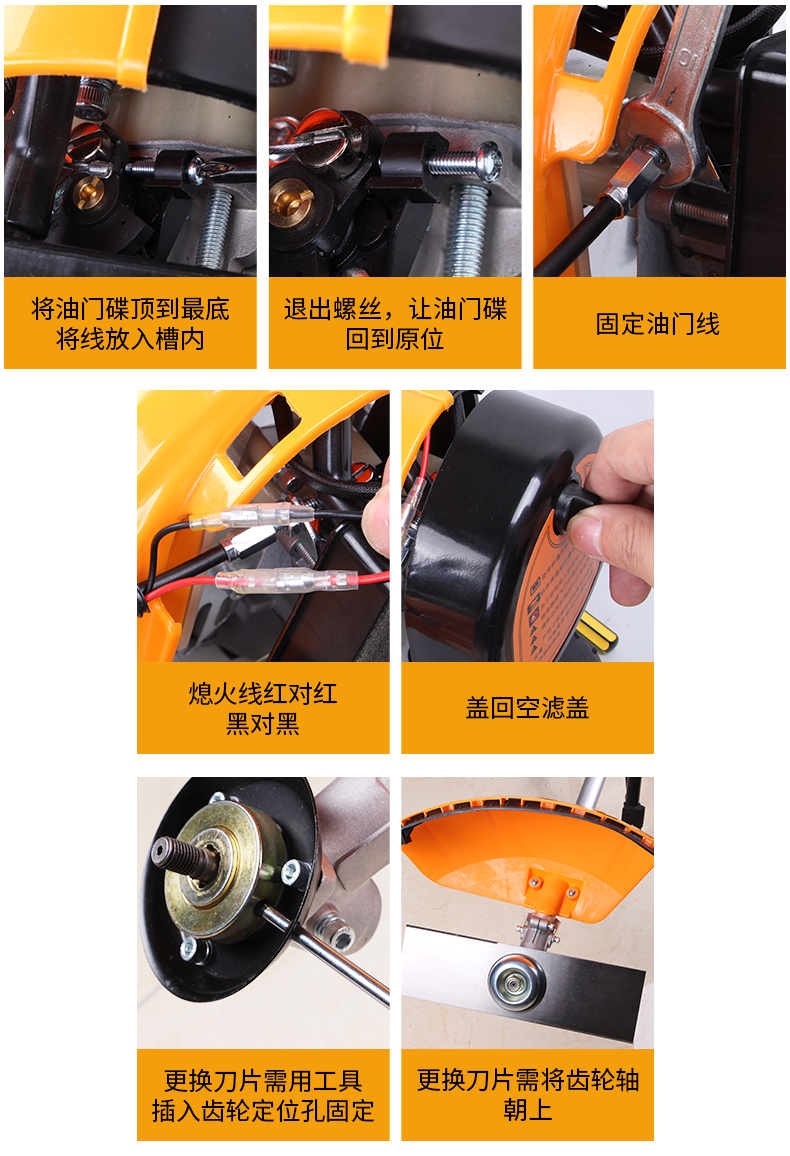 将油门碟顶到最底
将线放入槽内

退出螺丝，让油门碟
回到原位

固定油门线

熄火线红对红
黑对黑

盖回空滤盖

更换刀片需用工具
插入齿轮定位孔固定

更换刀片需将齿轮轴
朝上