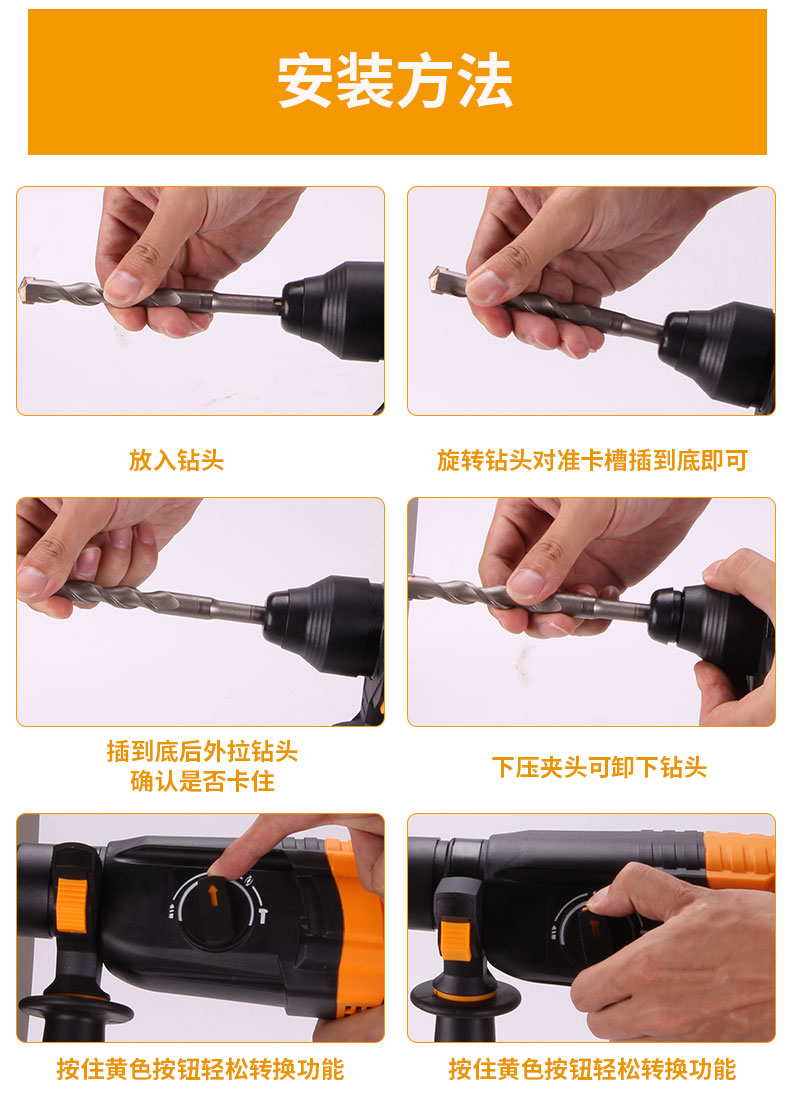 安装方法

放入钻头

旋转钻头对准卡槽插到底即可

插到底后外拉钻头
确认是否卡住

下压夹头可卸下钻头

按住黄色按钮轻松转换功能

按住黄色按钮轻松转换功能