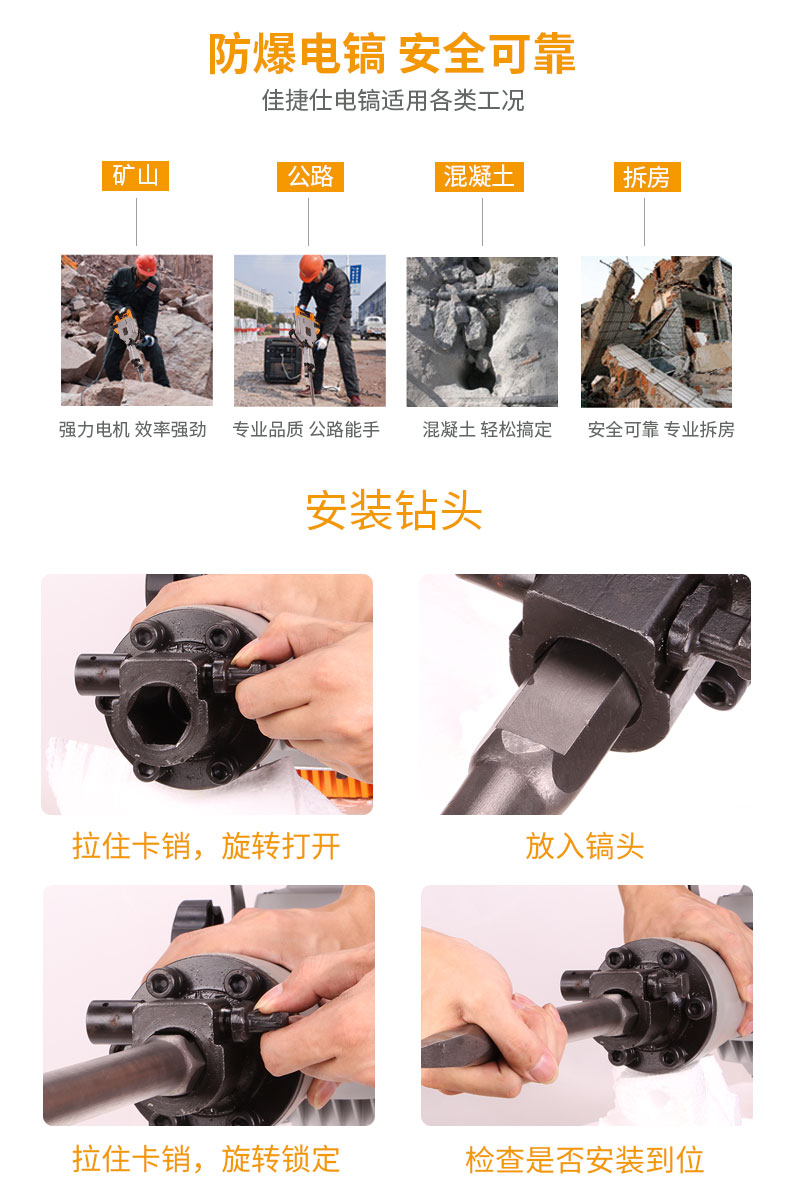 防爆电镐 安全可靠

佳捷仕电镐适用各类工况

矿山

公路

混凝土

拆房

强力电机 效率强劲

专业品质 公路能手

混凝土 轻松搞定

安全可靠 专业拆房

安装钻头

拉住卡销，旋转打开

放入镐头

拉住卡销，旋转锁定

检查是否安装到位