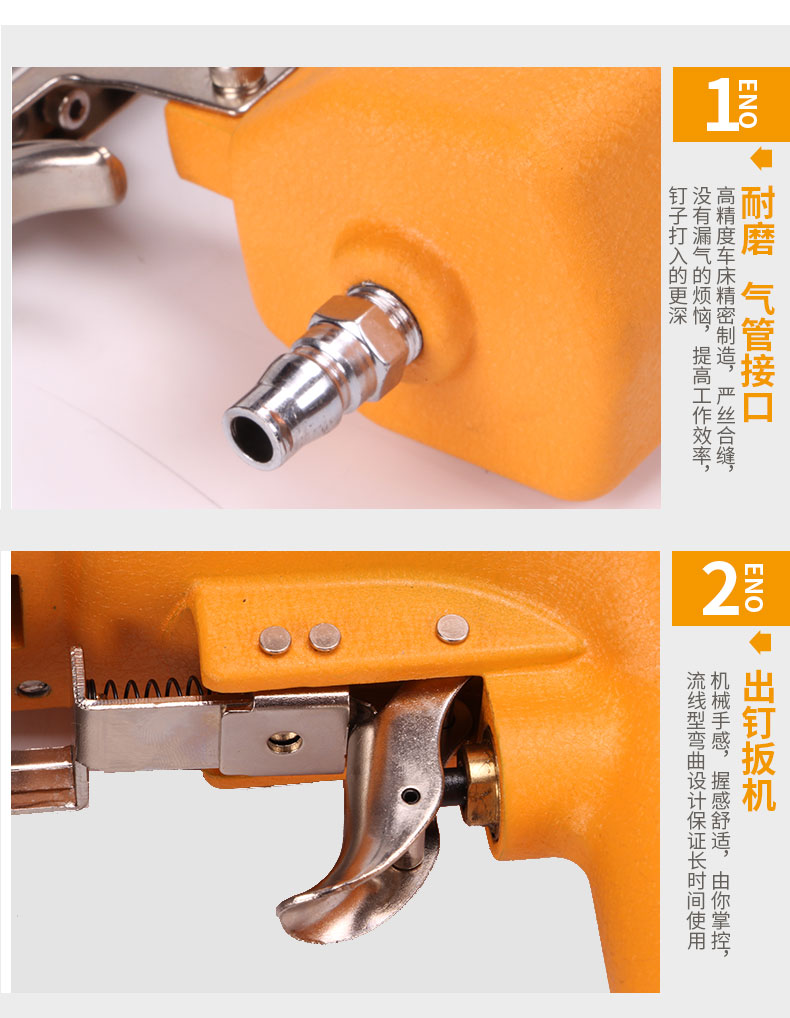 1 ENO

耐磨 气管接口

高精度车床精密制造，严丝合缝，没有漏气的烦恼，提高工作效率，钉子打入的更深

2 ENO

出钉扳机

机械手感，握感舒适，由你掌控，流线型弯曲设计保证长时间使用