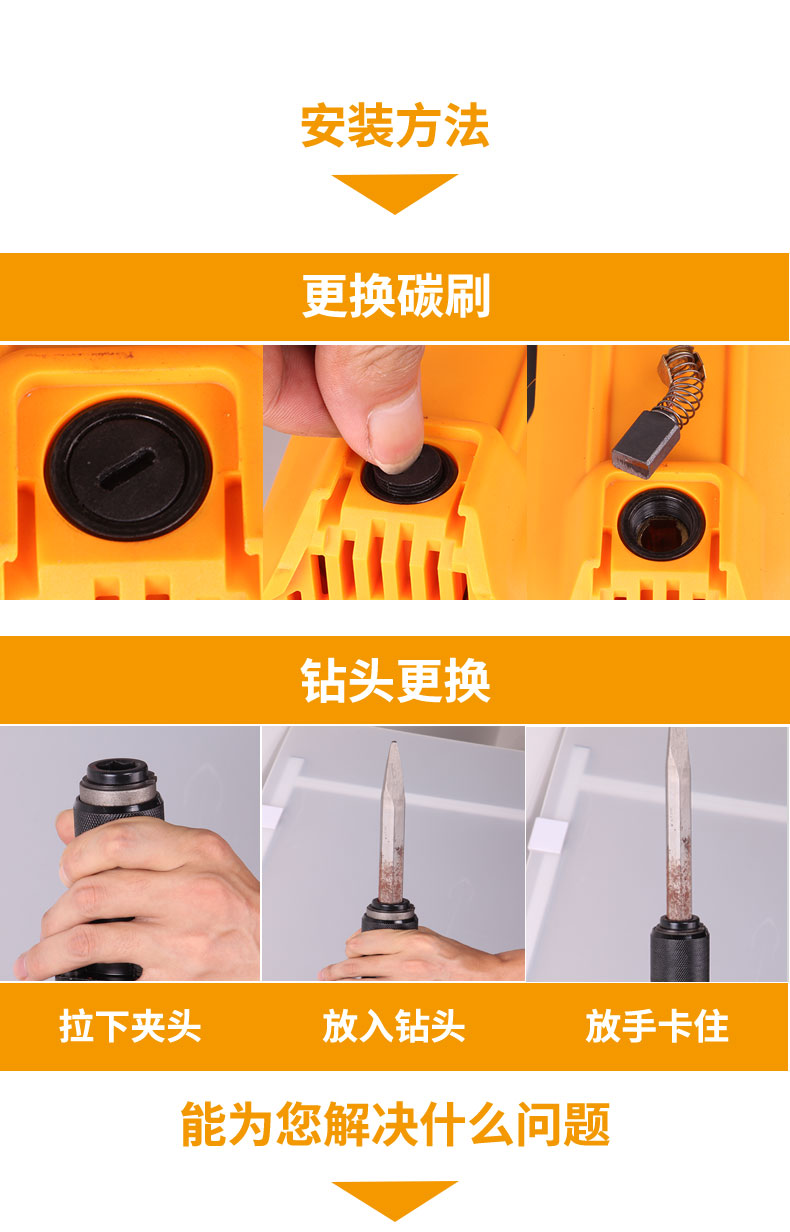 安装方法

更换碳刷

钻头更换

拉下夹头

放入钻头

放手卡住

能为您解决什么问题