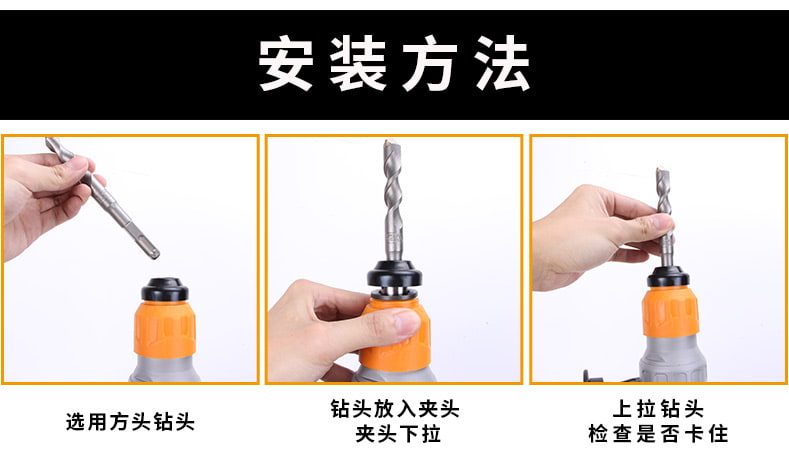 安装方法

选用方头钻头

钻头放入夹头
夹头下拉

上拉钻头
检查是否卡住