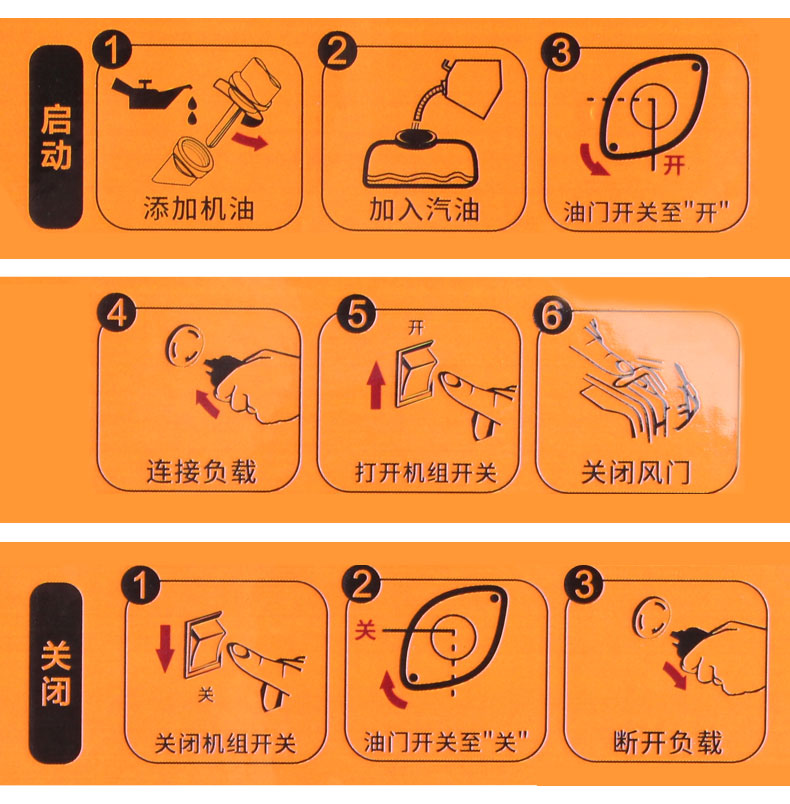 启动

1
添加机油

2
加入汽油

3
开
油门开关至"开"

4
连接负载

5
开
打开机组开关

6
关闭风门

关闭

1
关
关闭机组开关

2
关
油门开关至"关"

3
断开负载