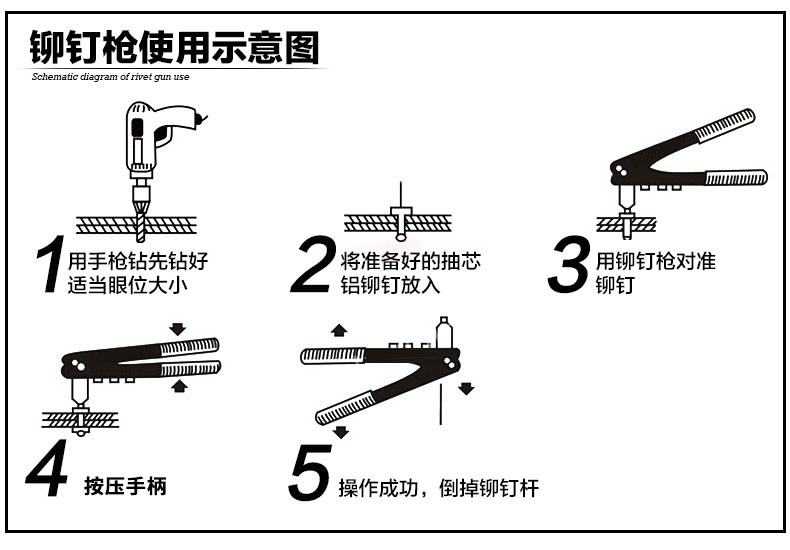 铆钉枪使用示意图
Schematic diagram of rivet gun use

1 用手枪钻先钻好适当眼位大小

2 将准备好的抽芯铝铆钉放入

3 用铆钉枪对准铆钉

4 按压手柄

5 操作成功，倒掉铆钉杆