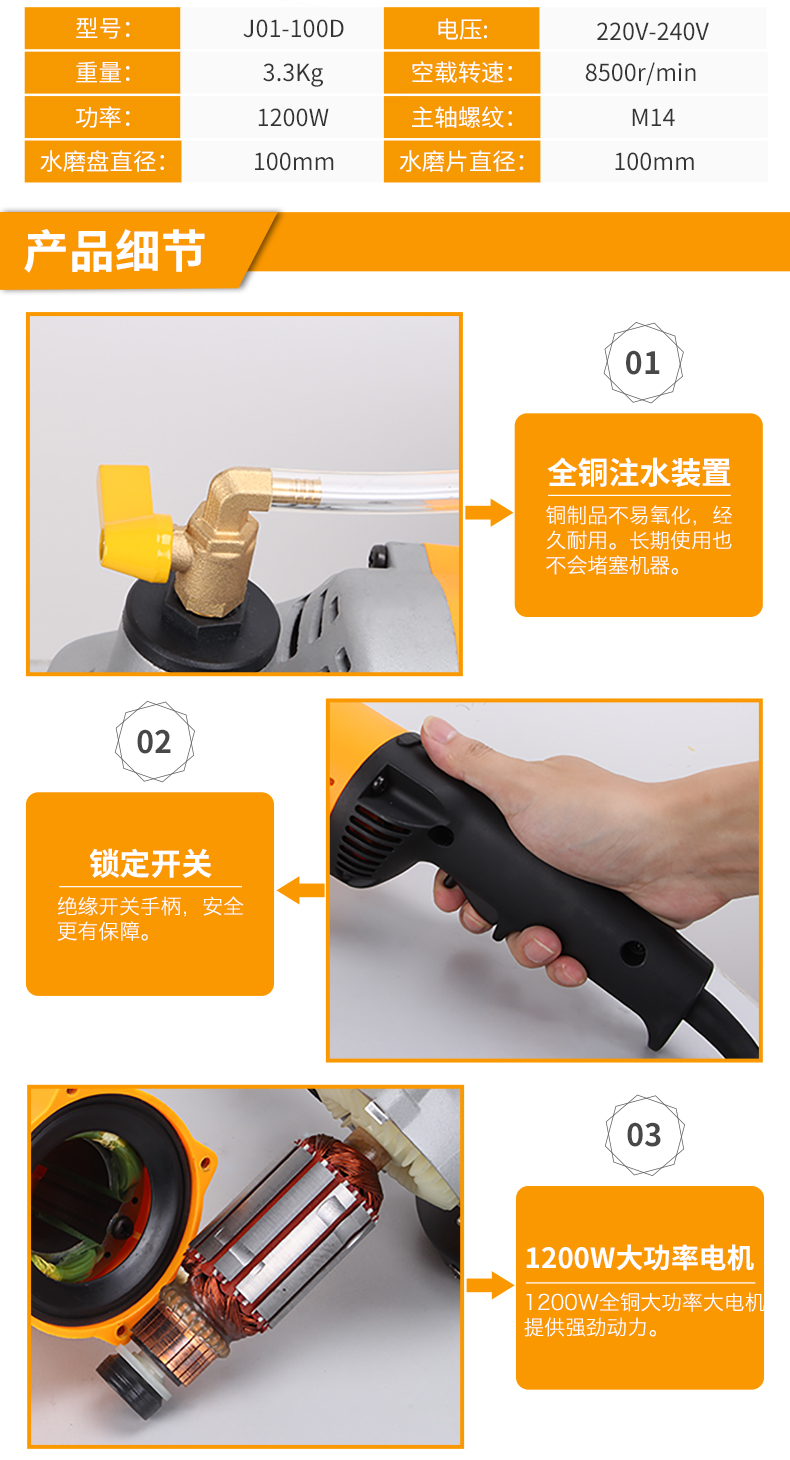 | 型号: | J01-100D | 电压: | 220V-240V |
|---|---|---|---|
| 重量: | 3.3Kg | 空载转速: | 8500r/min |
| 功率: | 1200W | 主轴螺纹: | M14 |
| 水磨盘直径: | 100mm | 水磨片直径: | 100mm |

产品细节

01

全铜注水装置

铜制品不易氧化，经久耐用。长期使用也不会堵塞机器。

02

锁定开关

绝缘开关手柄，安全更有保障。

03

1200W大功率电机

1200W全铜大功率大电机提供强劲动力。