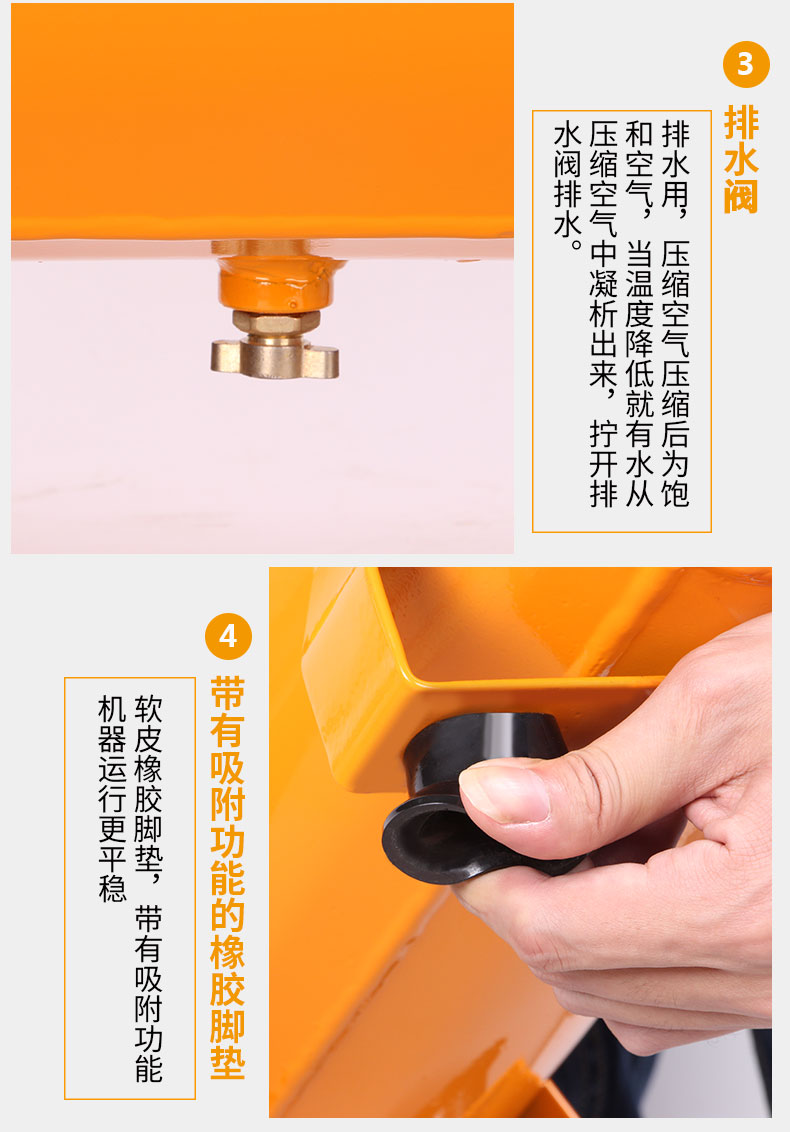 3
排水阀

排水用，压缩空气压缩后为饱和空气，当温度降低就有水从压缩空气中凝析出来，拧开排水阀排水。

4
带有吸附功能的橡胶脚垫

软皮橡胶脚垫，带有吸附功能机器运行更平稳