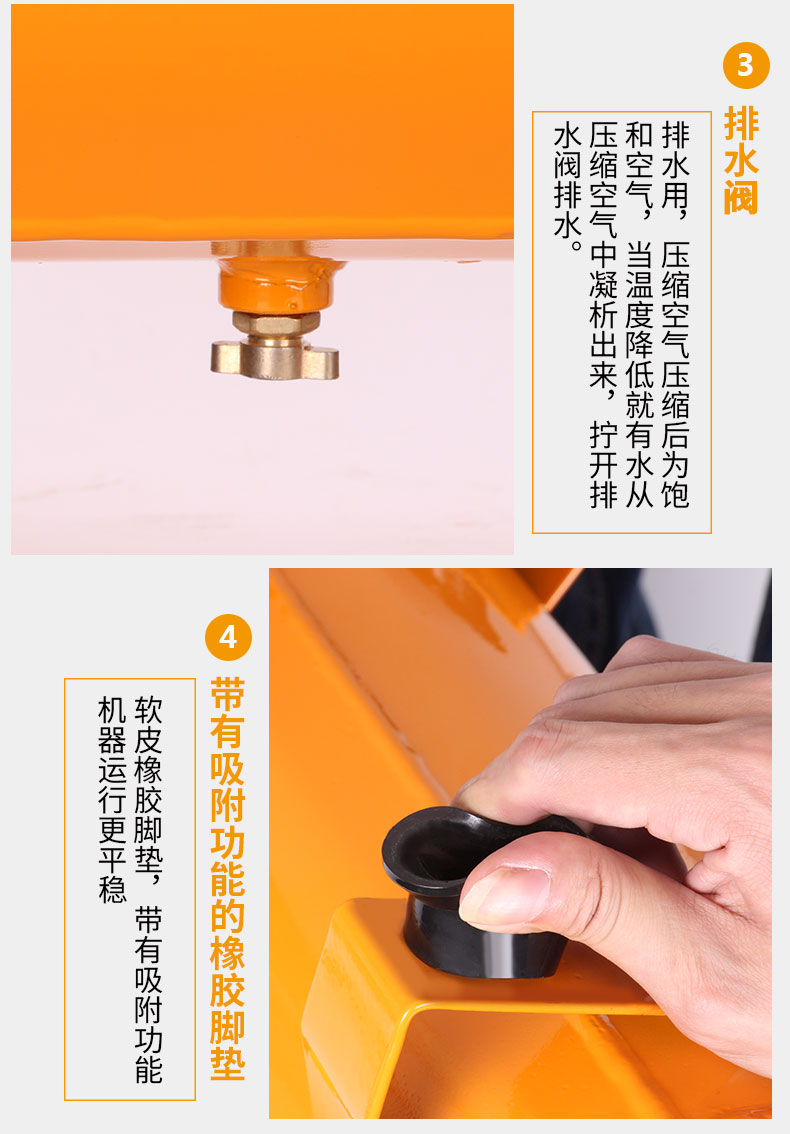 3
排水阀

排水用，压缩空气压缩后为饱和空气，当温度降低就有水从压缩空气中凝析出来，拧开排水阀排水。

4
带有吸附功能的橡胶脚垫

软皮橡胶脚垫，带有吸附功能机器运行更平稳