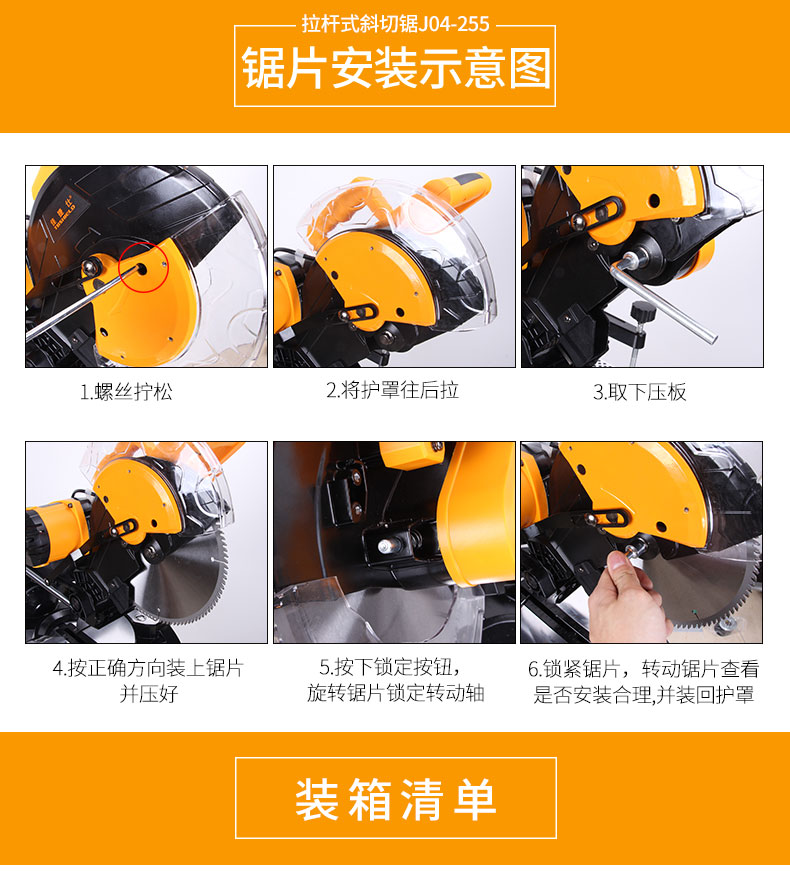 拉杆式斜切锯J04-255

锯片安装示意图

1.螺丝拧松

2.将护罩往后拉

3.取下压板

4.按正确方向装上锯片并压好

5.按下锁定按钮，旋转锯片锁定转动轴

6.锁紧锯片，转动锯片查看是否安装合理,并装回护罩

装箱清单