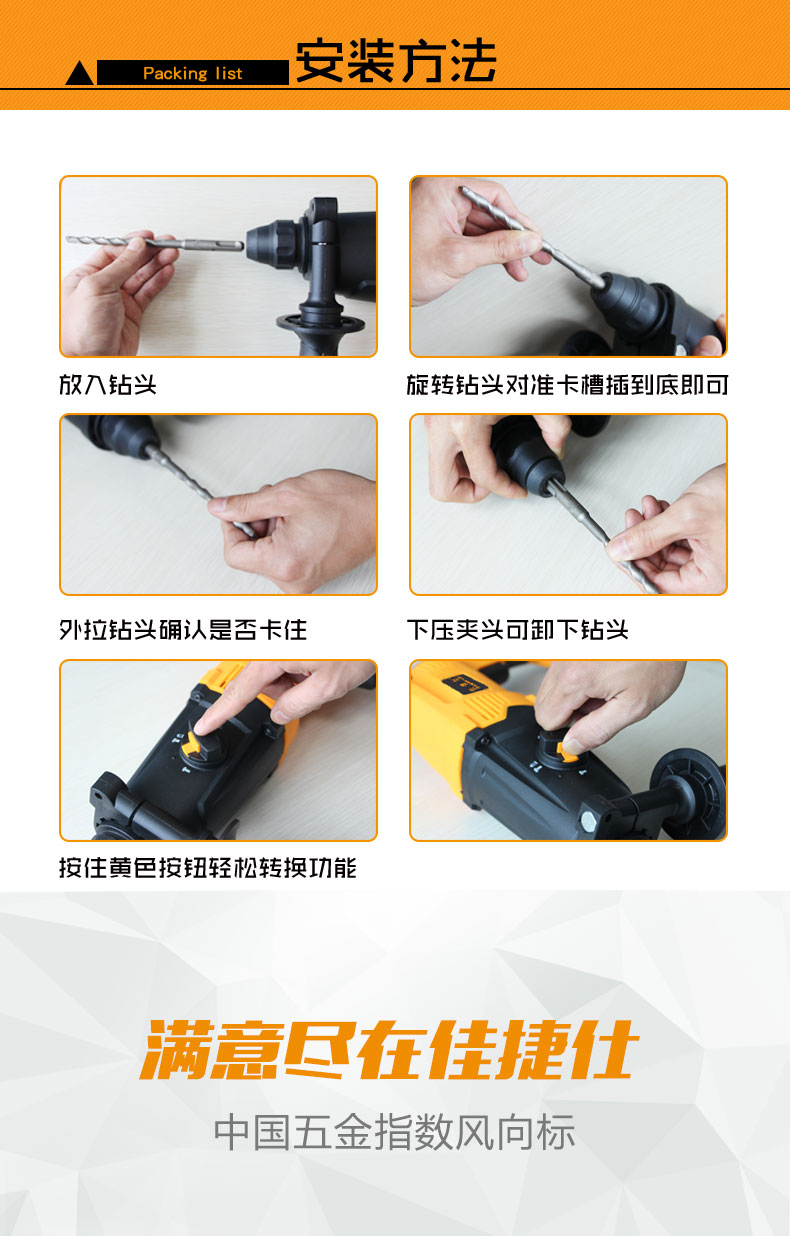 Packing list 安装方法

放入钻头

旋转钻头对准卡槽插到底即可

外拉钻头确认是否卡住

下压夹头可卸下钻头

按住黄色按钮轻松转换功能

满意尽在佳捷仕

中国五金指数风向标