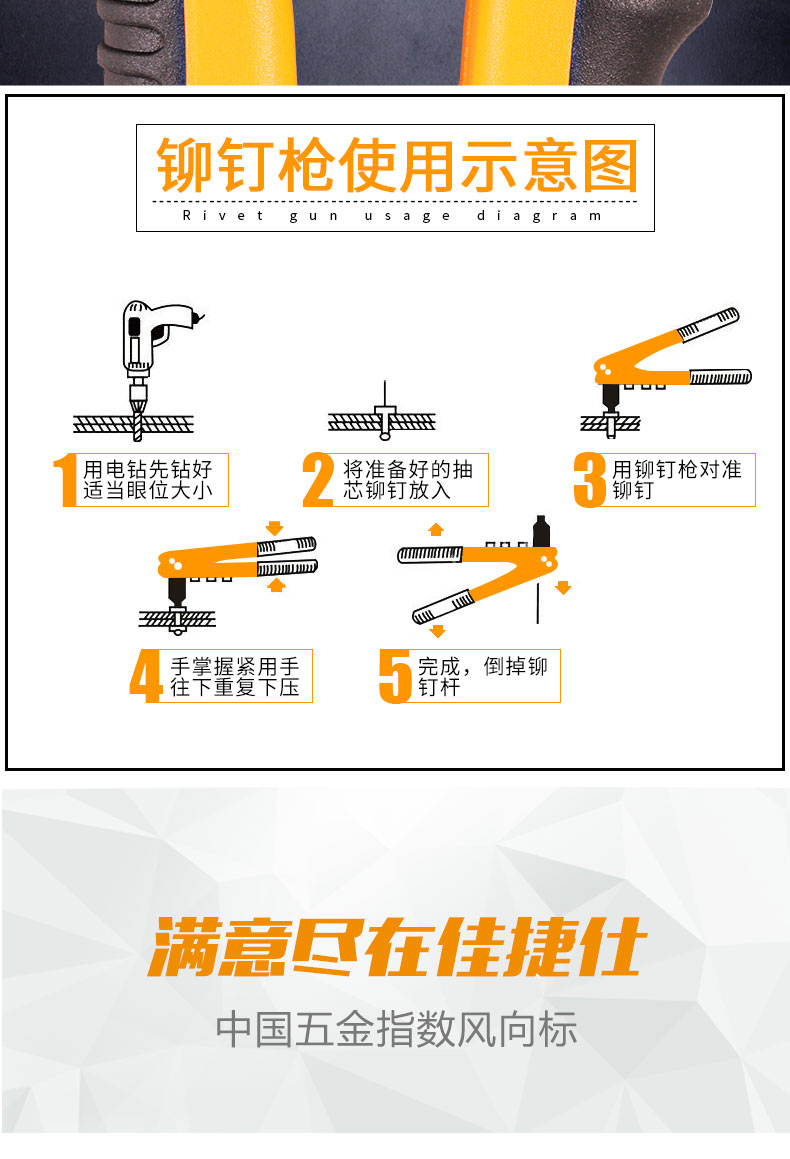 铆钉枪使用示意图
Rivet gun usage diagram

1 用电钻先钻好适当眼位大小

2 将准备好的抽芯铆钉放入

3 用铆钉枪对准铆钉

4 手掌握紧用手往下重复下压

5 完成，倒掉铆钉杆

满意尽在佳捷仕
中国五金指数风向标