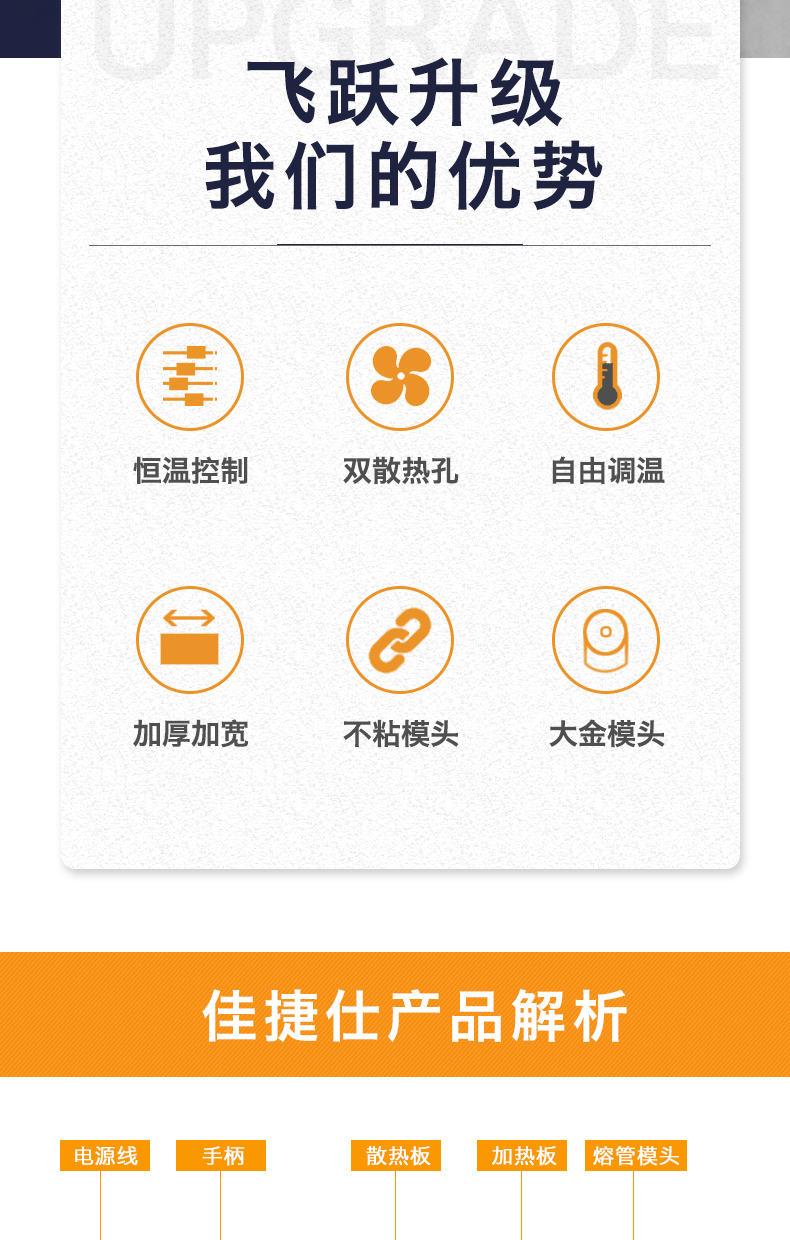 UPGRADE

飞跃升级
我们的优势

恒温控制

双散热孔

自由调温

加厚加宽

不粘模头

大金模头

佳捷仕产品解析

电源线

手柄

散热板

加热板

熔管模头